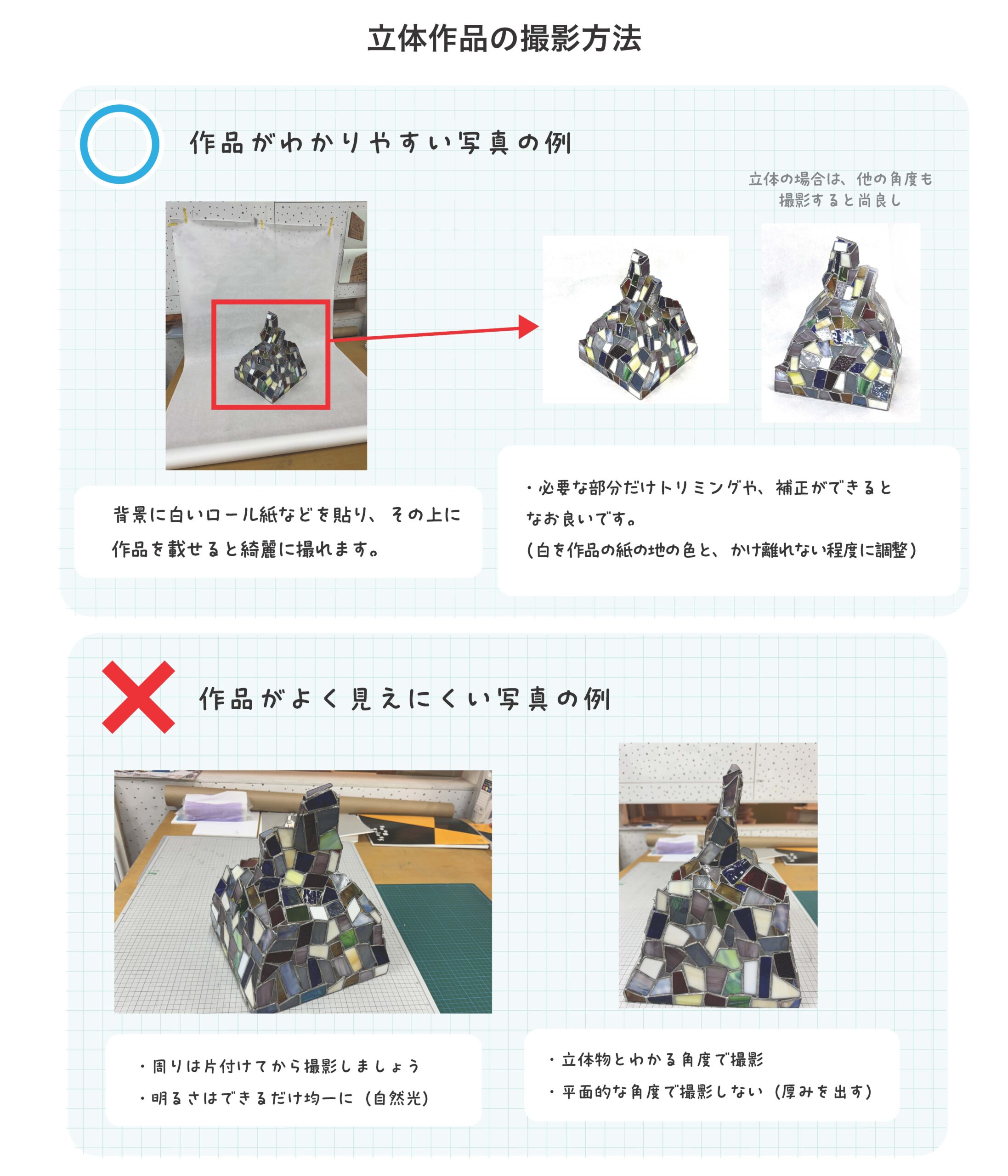 立体作品の撮影方法

作品がわかりやすい写真の例

立体の場合は、他の角度も撮影すると尚良し

背景に白いロール紙などを貼り、その上に作品を載せると綺麗に撮れます。

・必要な部分だけトリミングや、補正ができるとなお良いです。
(白を作品の紙の地の色と、かけ離れない程度に調整)

作品がよく見えにくい写真の例

・周りは片付けてから撮影しましょう
・明るさはできるだけ均一に（自然光）

・立体物とわかる角度で撮影
・平面的な角度で撮影しない（厚みを出す）